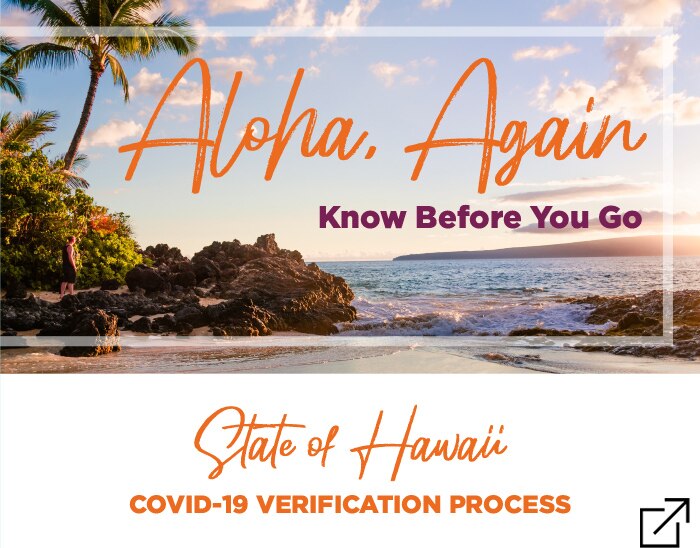 Aloha, Again
Know Before You Go

State of Hawaii
COVID-19 VERIFICATION PROCESS