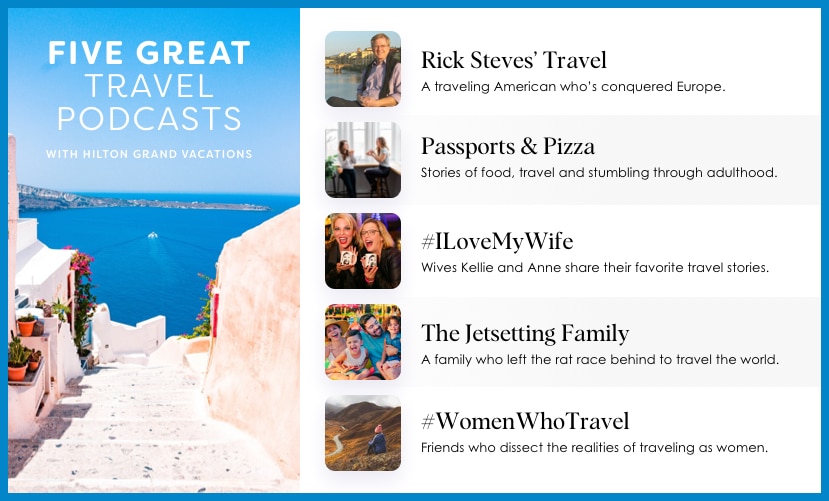 FIVE GREAT TRAVEL PODCASTS

WITH HILTON GRAND VACATIONS

Rick Steves' Travel

A traveling American who's conquered Europe.

Passports & Pizza

Stories of food, travel and stumbling through adulthood.

#ILoveMyWife

Wives Kellie and Anne share their favorite travel stories.

The Jetsetting Family

A family who left the rat race behind to travel the world.

#WomenWhoTravel

Friends who dissect the realities of traveling as women.